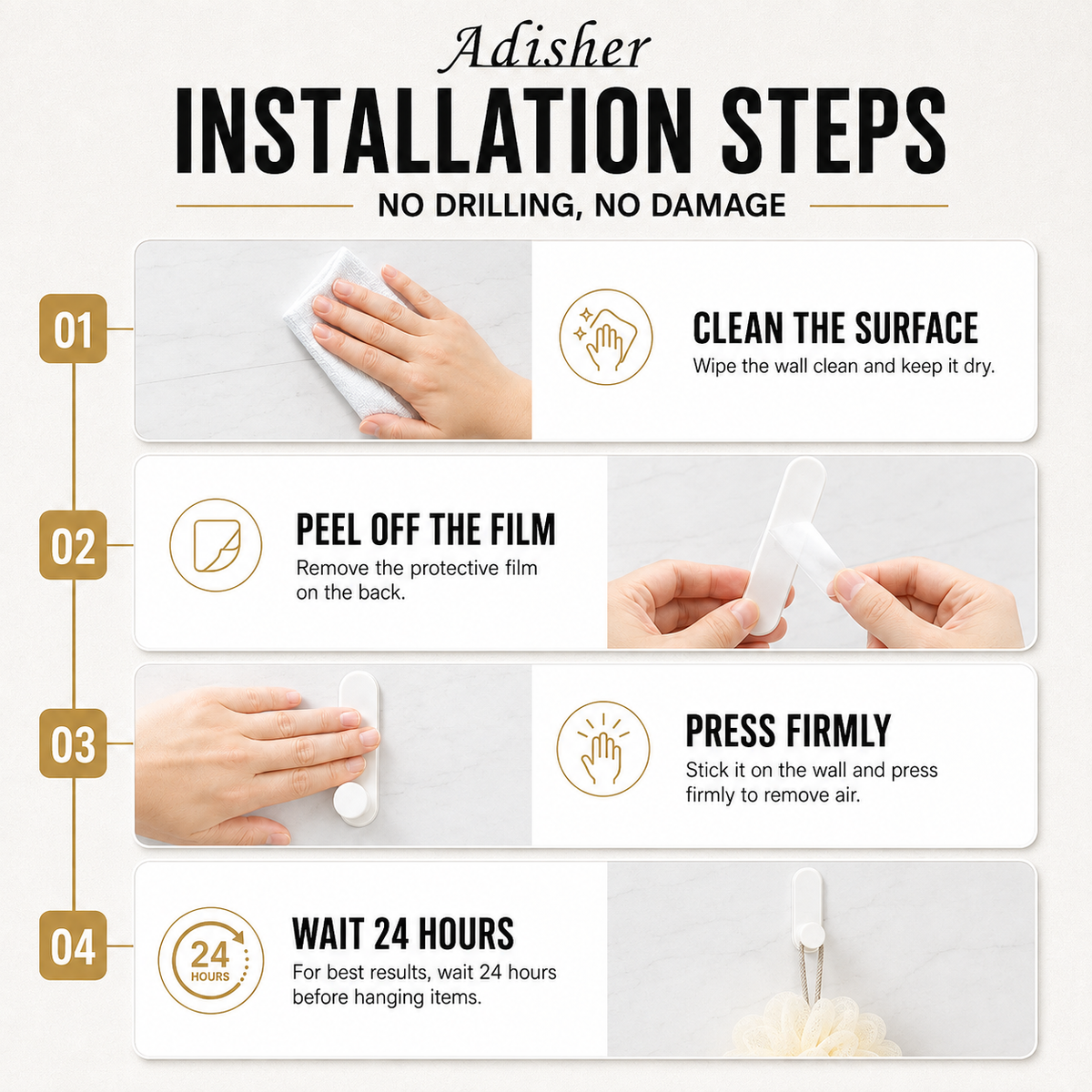 Adisher
INSTALLATION STEPS
NO DRILLING, NO DAMAGE

01
CLEAN THE SURFACE
Wipe the wall clean and keep it dry.

02
PEEL OFF THE FILM
Remove the protective film on the back.

03
PRESS FIRMLY
Stick it on the wall and press firmly to remove air.

04
24 HOURS
WAIT 24 HOURS
For best results, wait 24 hours before hanging items.